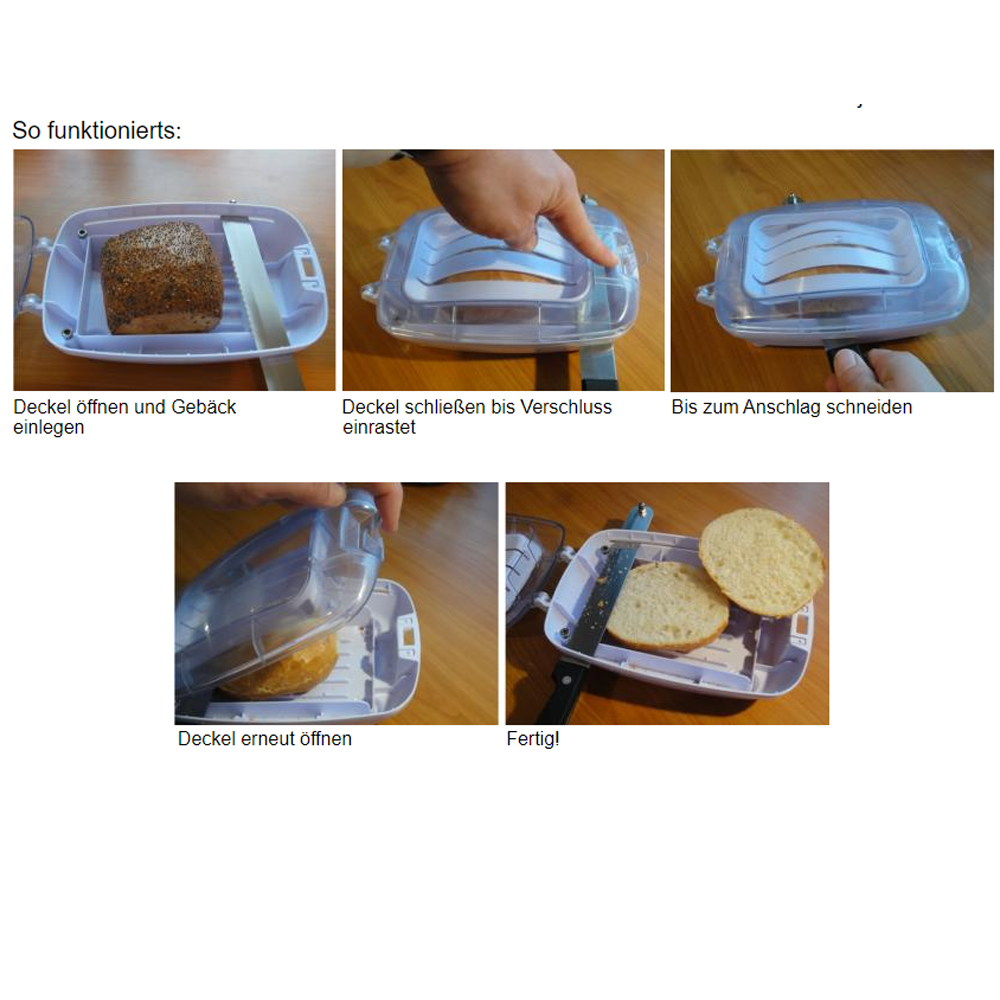 So funktionierts:

Deckel öffnen und Gebäck einlegen

Deckel schließen bis Verschluss einrastet

Bis zum Anschlag schneiden

Deckel erneut öffnen

Fertig!